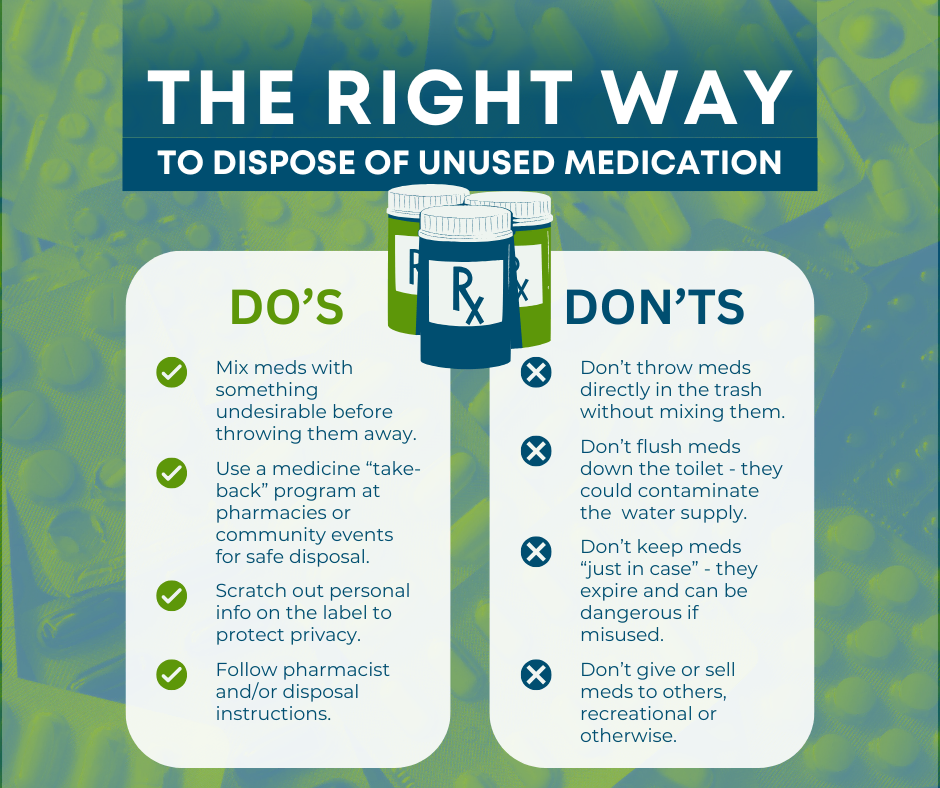 THE RIGHT WAY
TO DISPOSE OF UNUSED MEDICATION

Rx Rx Rx

DO'S

Mix meds with something undesirable before throwing them away.

Use a medicine "take-back" program at pharmacies or community events for safe disposal.

Scratch out personal info on the label to protect privacy.

Follow pharmacist and/or disposal instructions.

DON'TS

Don't throw meds directly in the trash without mixing them.

Don't flush meds down the toilet - they could contaminate the water supply.

Don't keep meds "just in case" - they expire and can be dangerous if misused.

Don't give or sell meds to others, recreational or otherwise.